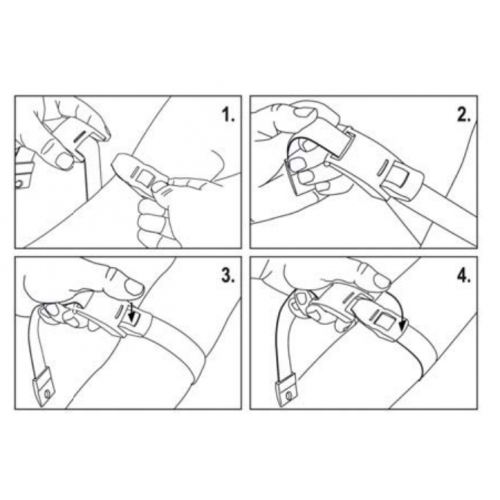 1.

2.

3.

4.